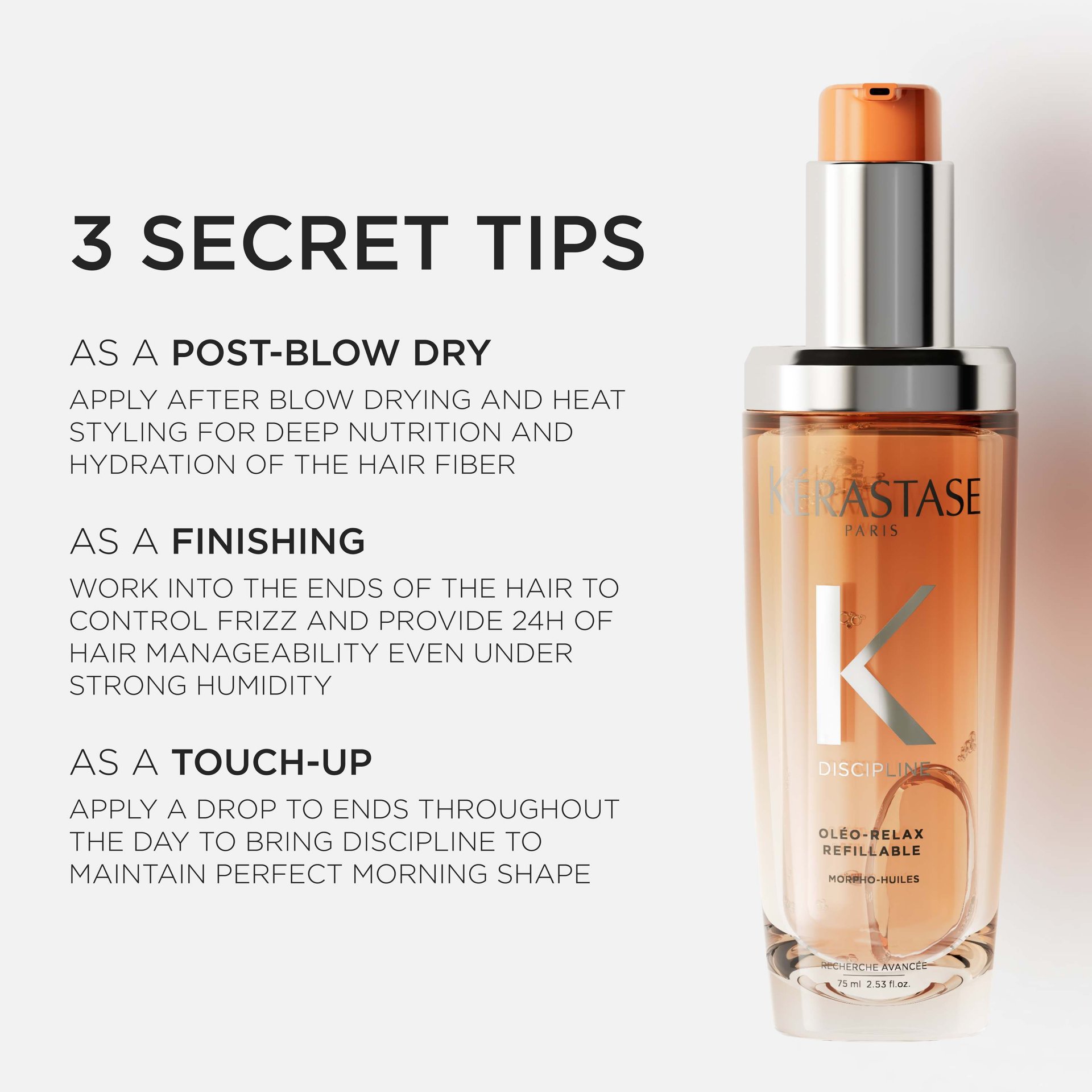 3 SECRET TIPS

AS A POST-BLOW DRY

APPLY AFTER BLOW DRYING AND HEAT STYLING FOR DEEP NUTRITION AND HYDRATION OF THE HAIR FIBER

AS A FINISHING

WORK INTO THE ENDS OF THE HAIR TO CONTROL FRIZZ AND PROVIDE 24H OF HAIR MANAGEABILITY EVEN UNDER STRONG HUMIDITY

AS A TOUCH-UP

APPLY A DROP TO ENDS THROUGHOUT THE DAY TO BRING DISCIPLINE TO MAINTAIN PERFECT MORNING SHAPE

KÉRASTASE
PARIS

K

DISCIPLINE

OLÉO-RELAX
REFILLABLE

MORPHO-HUILES

RECHERCHE AVANCÉE
75 ml 2.53 fl.oz.